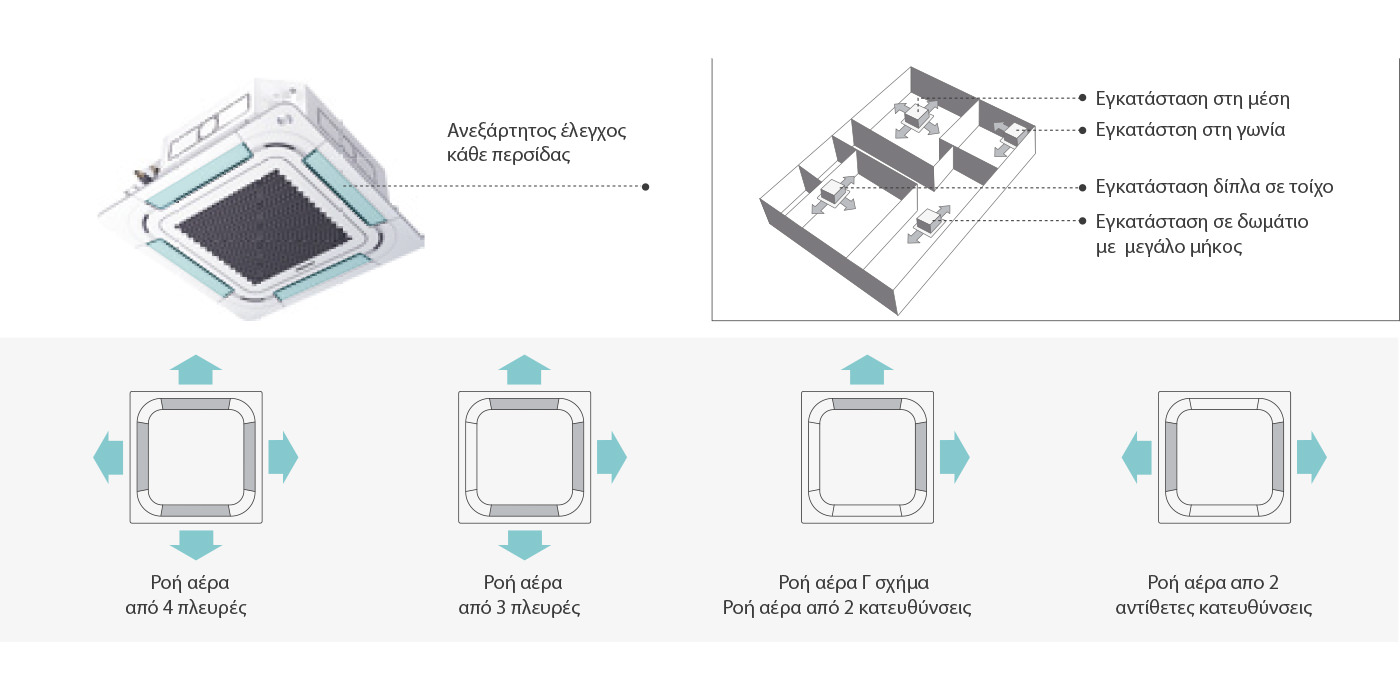 Ανεξάρτητος έλεγχος κάθε περσίδας

Εγκατάσταση στη μέση
Εγκατάστση στη γωνία
Εγκατάσταση δίπλα σε τοίχο
Εγκατάσταση σε δωμάτιο με μεγάλο μήκος

Ροή αέρα από 4 πλευρές

Ροή αέρα από 3 πλευρές

Ροή αέρα Γ σχήμα
Ροή αέρα από 2 κατευθύνσεις

Ροή αέρα απο 2 αντίθετες κατευθύνσεις