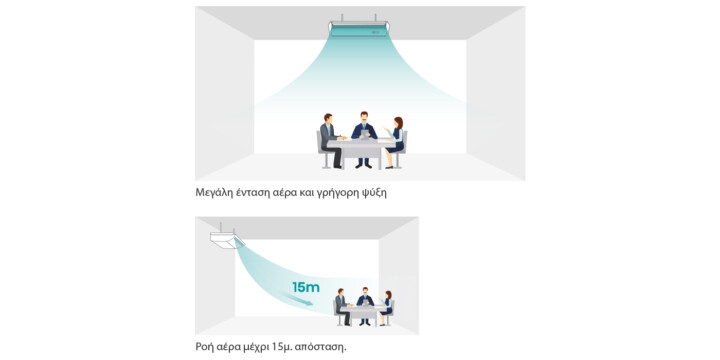 Μεγάλη ένταση αέρα και γρήγορη ψύξη

15m

Ροή αέρα μέχρι 15μ. απόσταση.